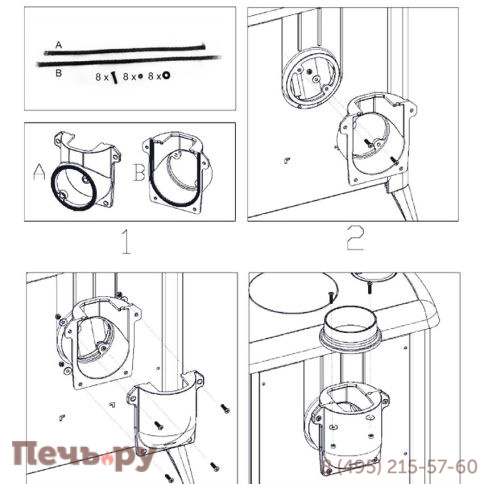 A
B
8 x 8 x 8 x

A B

1

2

Печь.ру
8 (495) 215-57-60