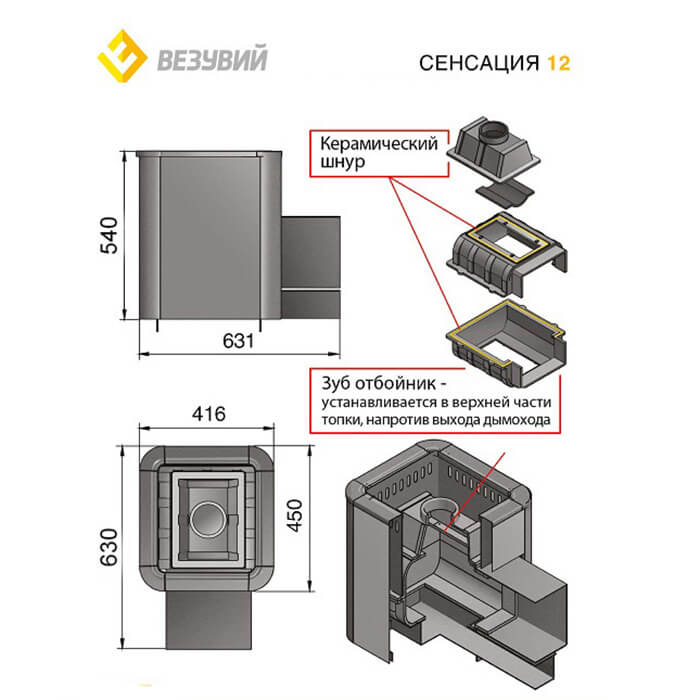 ВЕЗУВИЙ

СЕНСАЦИЯ 12

Керамический шнур

540

631

Зуб отбойник - устанавливается в верхней части топки, напротив выхода дымохода

416

630

450