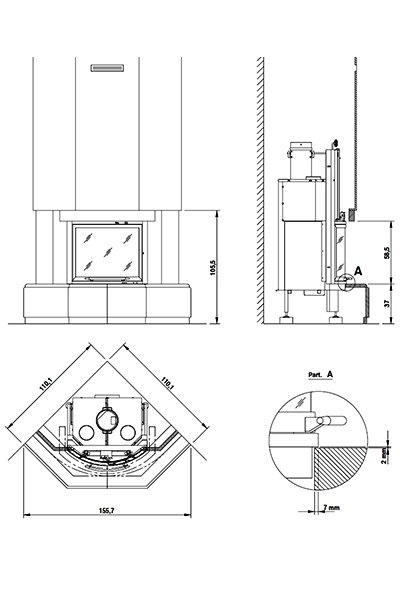 105,5

58,5

A

37

110,1

110,1

155,7

Part. A

2 mm

7 mm